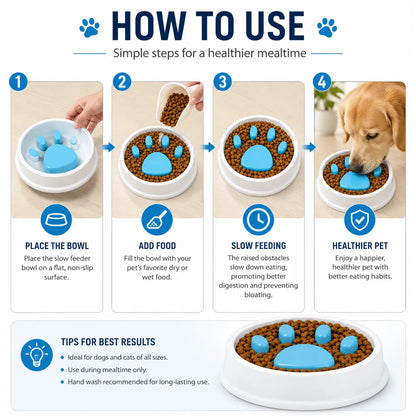 HOW TO USE

Simple steps for a healthier mealtime

1

PLACE THE BOWL

Place the slow feeder bowl on a flat, non-slip surface.

2

ADD FOOD

Fill the bowl with your pet's favorite dry or wet food.

3

SLOW FEEDING

The raised obstacles slow down eating, promoting better digestion and preventing bloating.

4

HEALTHIER PET

Enjoy a happier, healthier pet with better eating habits.

TIPS FOR BEST RESULTS

• Ideal for dogs and cats of all sizes.
• Use during mealtime only.
• Hand wash recommended for long-lasting use.