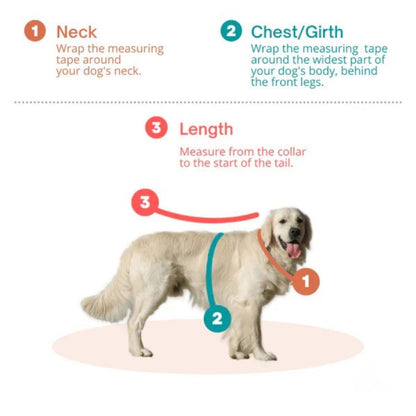 1 Neck
Wrap the measuring tape around your dog's neck.

2 Chest/Girth
Wrap the measuring tape around the widest part of your dog's body, behind the front legs.

3 Length
Measure from the collar to the start of the tail.

3

1

2