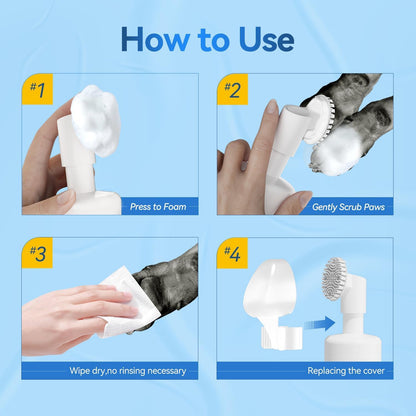 How to Use

#1

Press to Foam

#2

Gently Scrub Paws

#3

Wipe dry,no rinsing necessary

#4

Replacing the cover