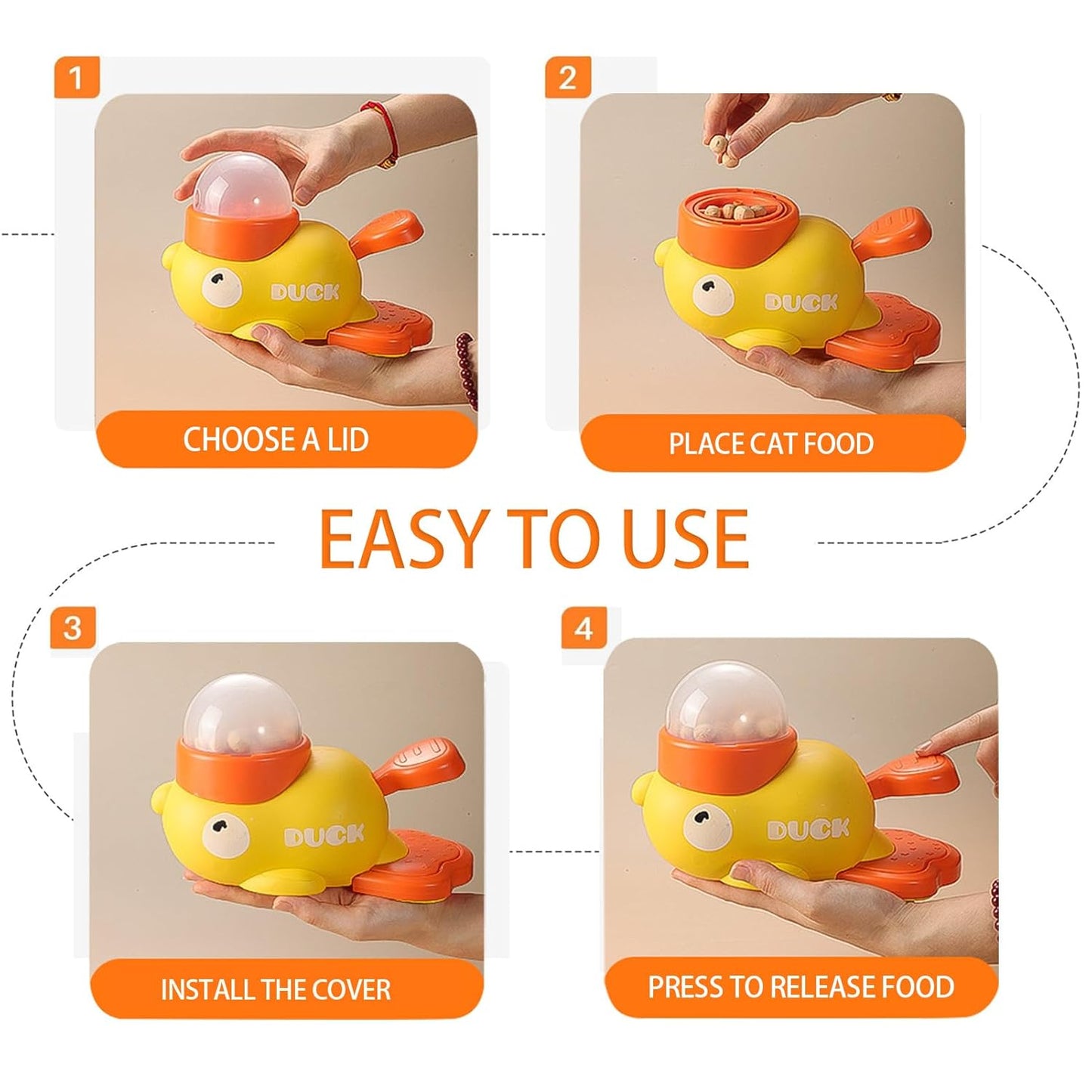 1

DUCK

CHOOSE A LID

2

DUCK

PLACE CAT FOOD

EASY TO USE

3

DUCK

INSTALL THE COVER

4

DUCK

PRESS TO RELEASE FOOD