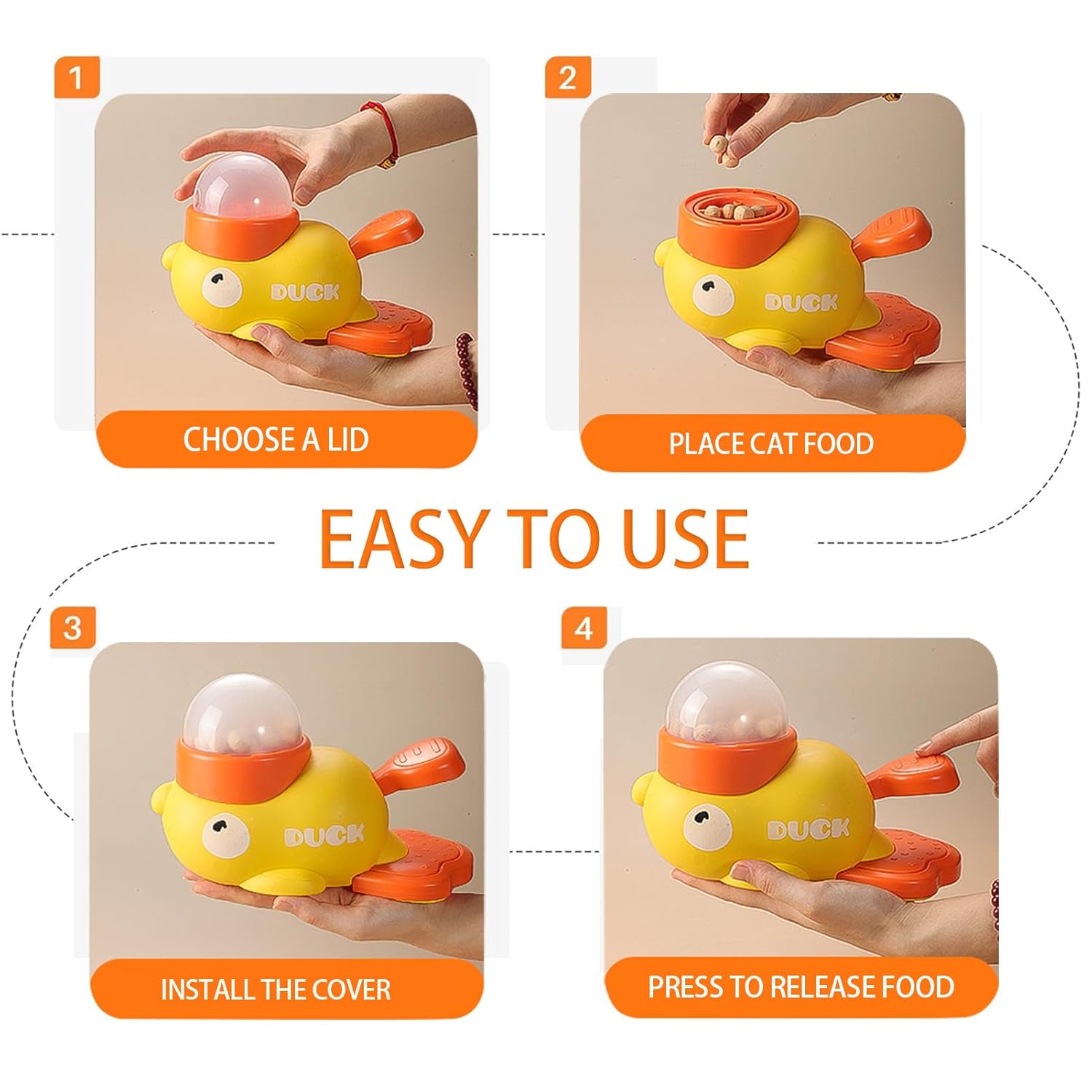 1

DUCK

CHOOSE A LID

2

DUCK

PLACE CAT FOOD

EASY TO USE

3

DUCK

INSTALL THE COVER

4

DUCK

PRESS TO RELEASE FOOD