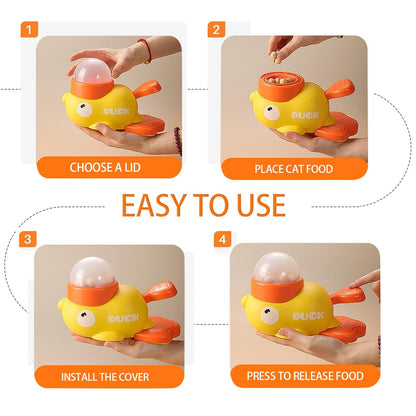 1

DUCK

CHOOSE A LID

2

DUCK

PLACE CAT FOOD

EASY TO USE

3

DUCK

INSTALL THE COVER

4

DUCK

PRESS TO RELEASE FOOD