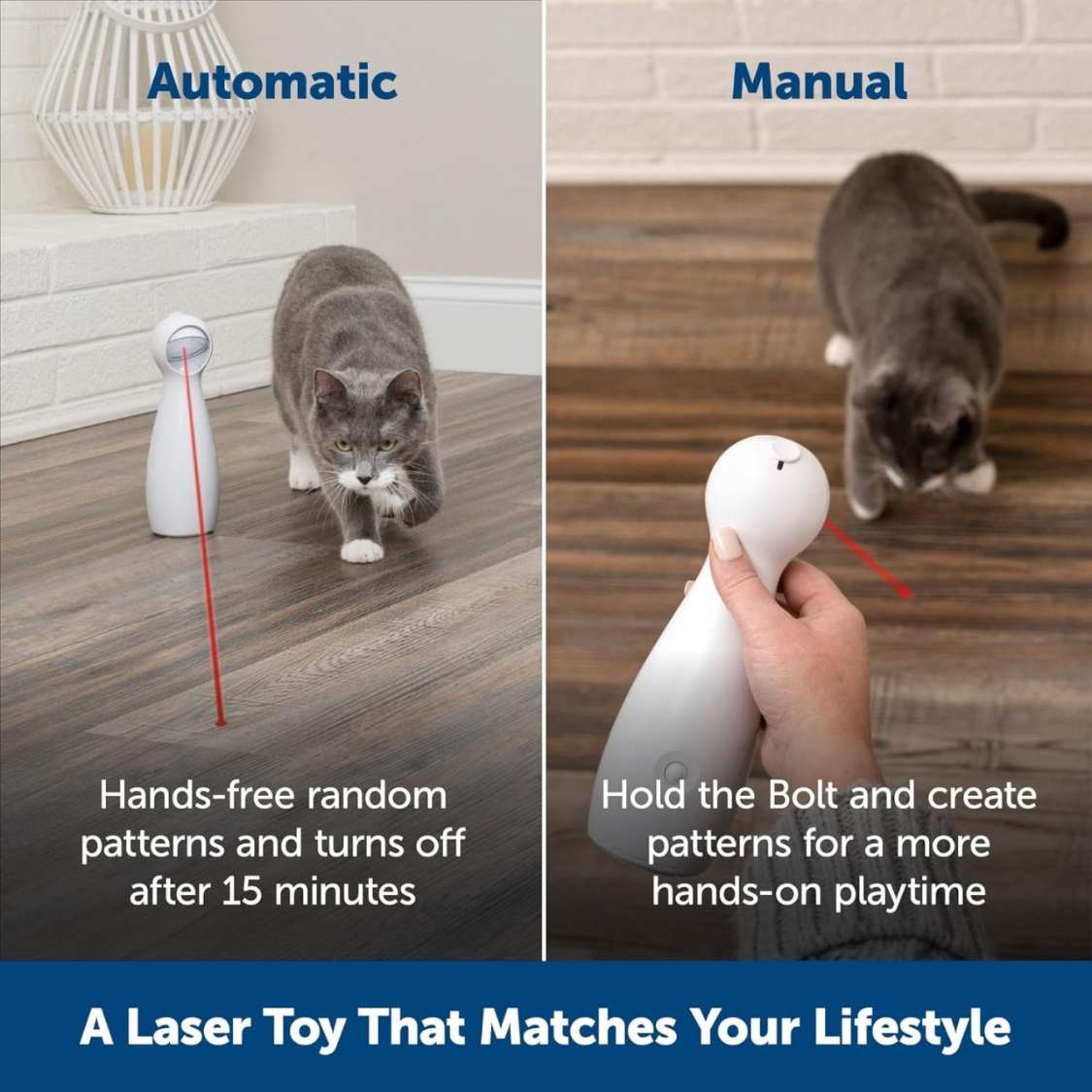 Automatic

Hands-free random patterns and turns off after 15 minutes

Manual

Hold the Bolt and create patterns for a more hands-on playtime

A Laser Toy That Matches Your Lifestyle