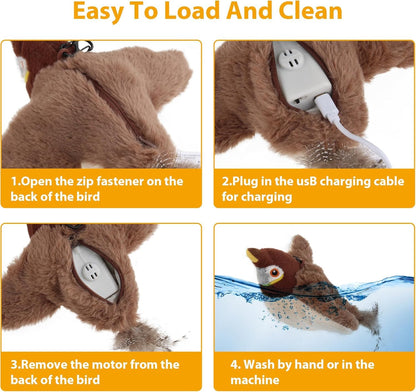 Easy To Load And Clean

1.Open the zip fastener on the back of the bird

2.Plug in the usB charging cable for charging

3.Remove the motor from the back of the bird

4. Wash by hand or in the machine