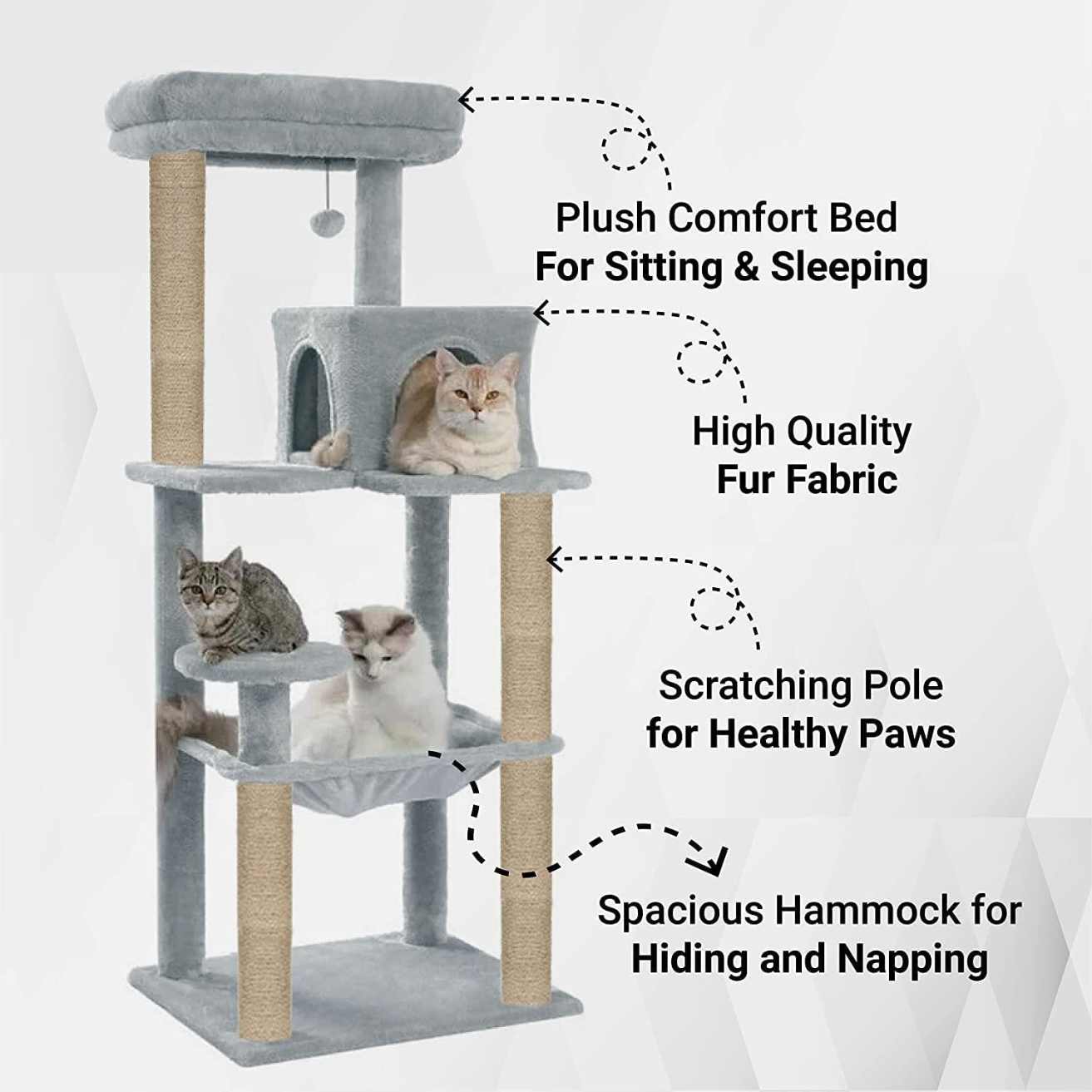 Plush Comfort Bed
For Sitting & Sleeping

High Quality
Fur Fabric

Scratching Pole
for Healthy Paws

Spacious Hammock for
Hiding and Napping