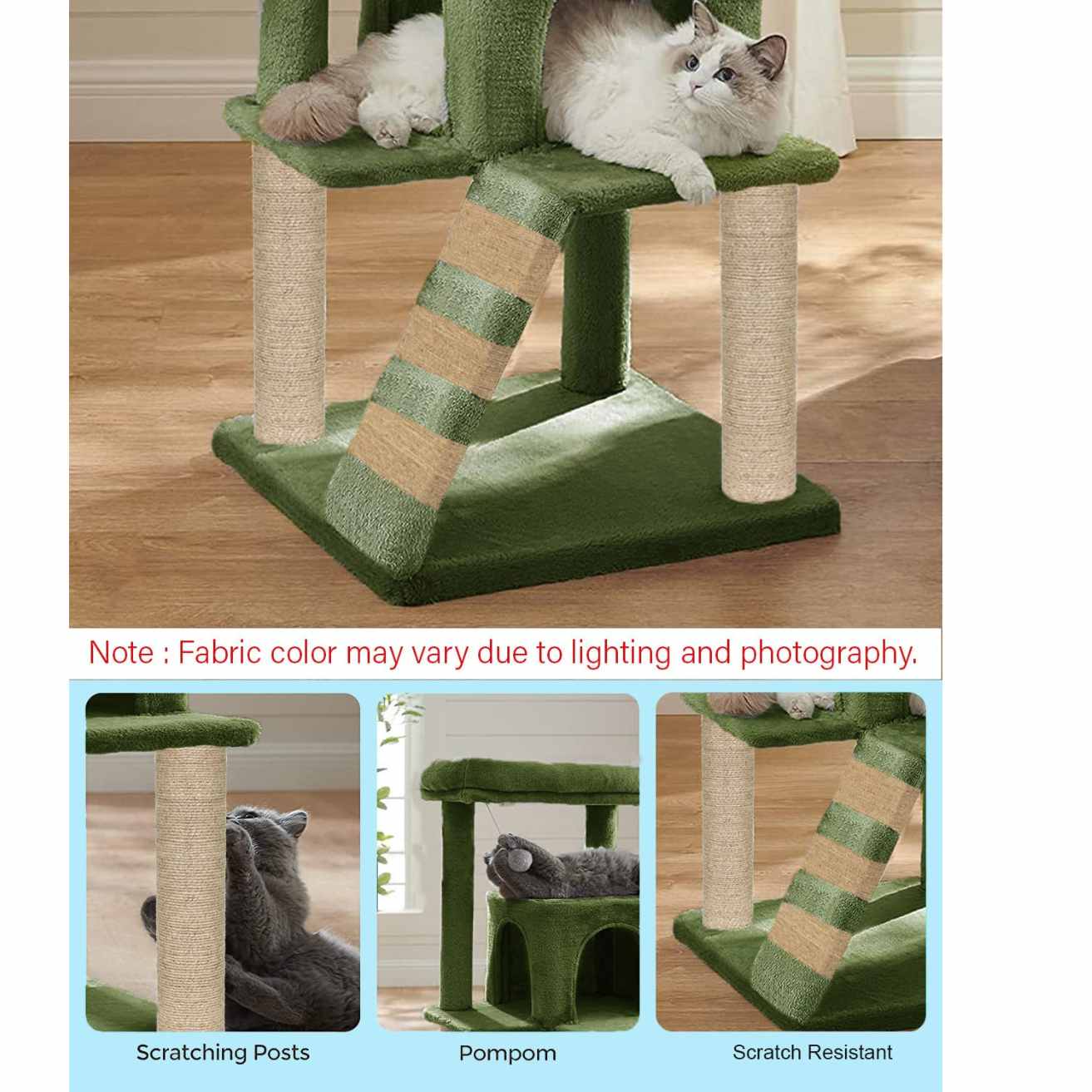 Note : Fabric color may vary due to lighting and photography.

Scratching Posts

Pompom

Scratch Resistant