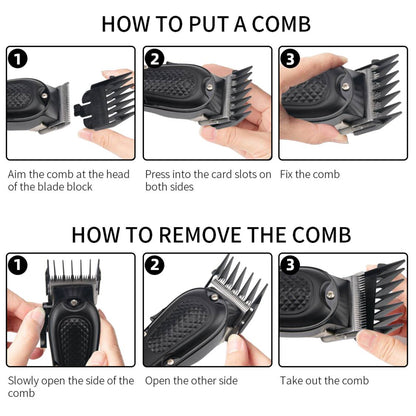 HOW TO PUT A COMB

1

Aim the comb at the head of the blade block

2

Press into the card slots on both sides

3

Fix the comb

HOW TO REMOVE THE COMB

1

Slowly open the side of the comb

2

Open the other side

3

Take out the comb