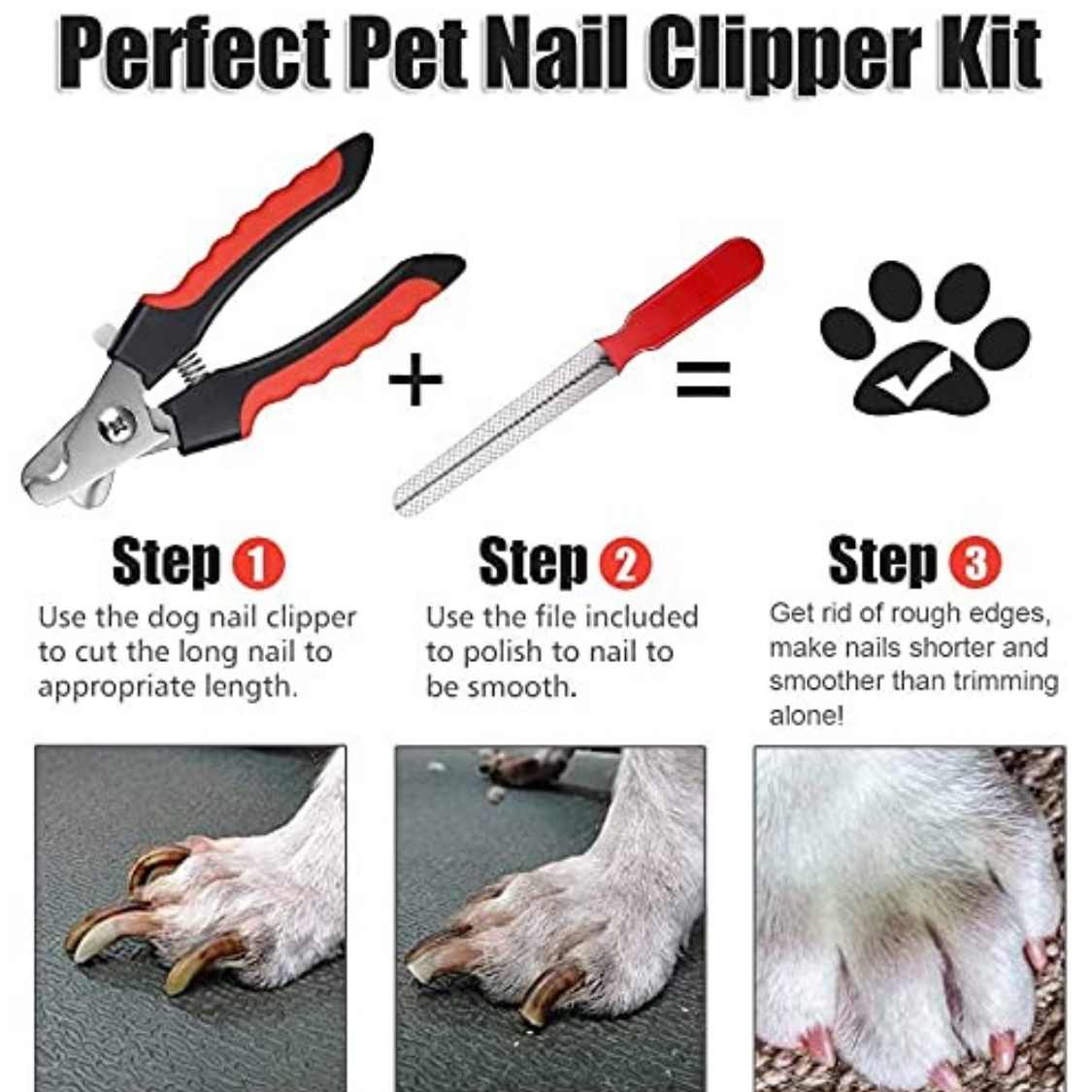 Perfect Pet Nail Clipper Kit

+ =

Step 1
Use the dog nail clipper to cut the long nail to appropriate length.

Step 2
Use the file included to polish to nail to be smooth.

Step 3
Get rid of rough edges, make nails shorter and smoother than trimming alone!