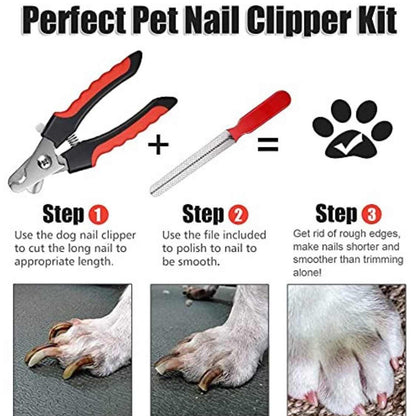 Perfect Pet Nail Clipper Kit

+ =

Step 1
Use the dog nail clipper to cut the long nail to appropriate length.

Step 2
Use the file included to polish to nail to be smooth.

Step 3
Get rid of rough edges, make nails shorter and smoother than trimming alone!