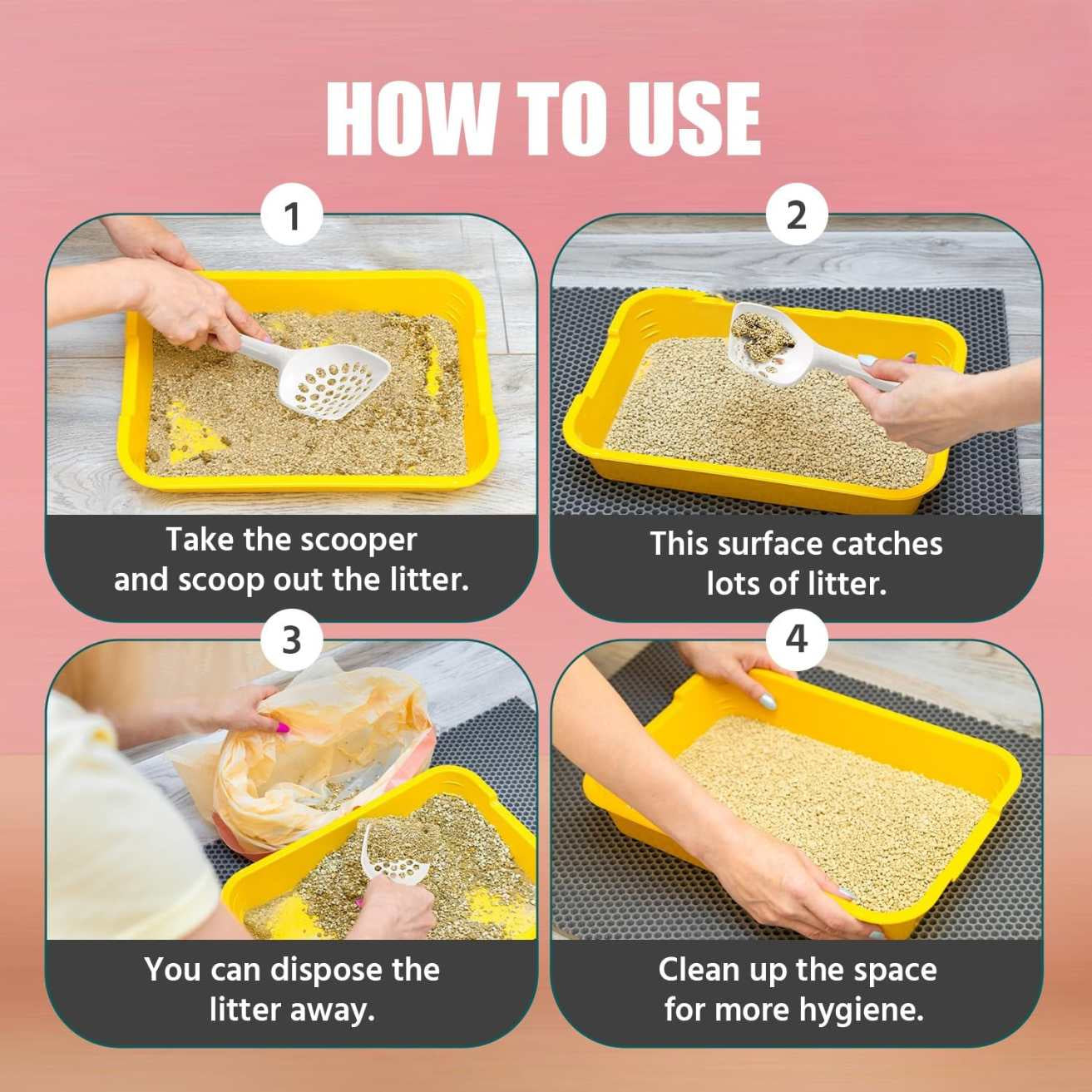 HOW TO USE

1

Take the scooper and scoop out the litter.

2

This surface catches lots of litter.

3

You can dispose the litter away.

4

Clean up the space for more hygiene.