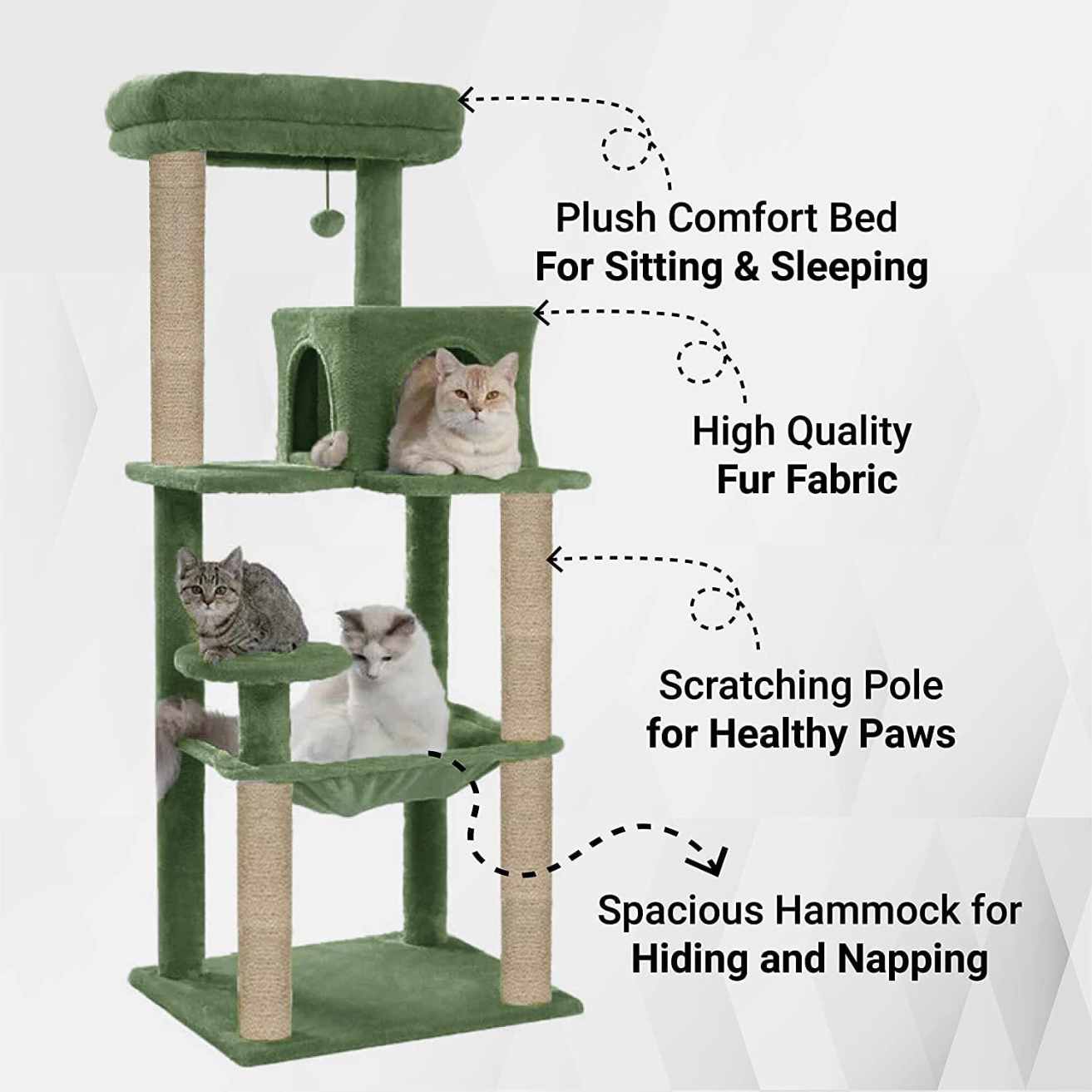 Plush Comfort Bed
For Sitting & Sleeping

High Quality
Fur Fabric

Scratching Pole
for Healthy Paws

Spacious Hammock for
Hiding and Napping