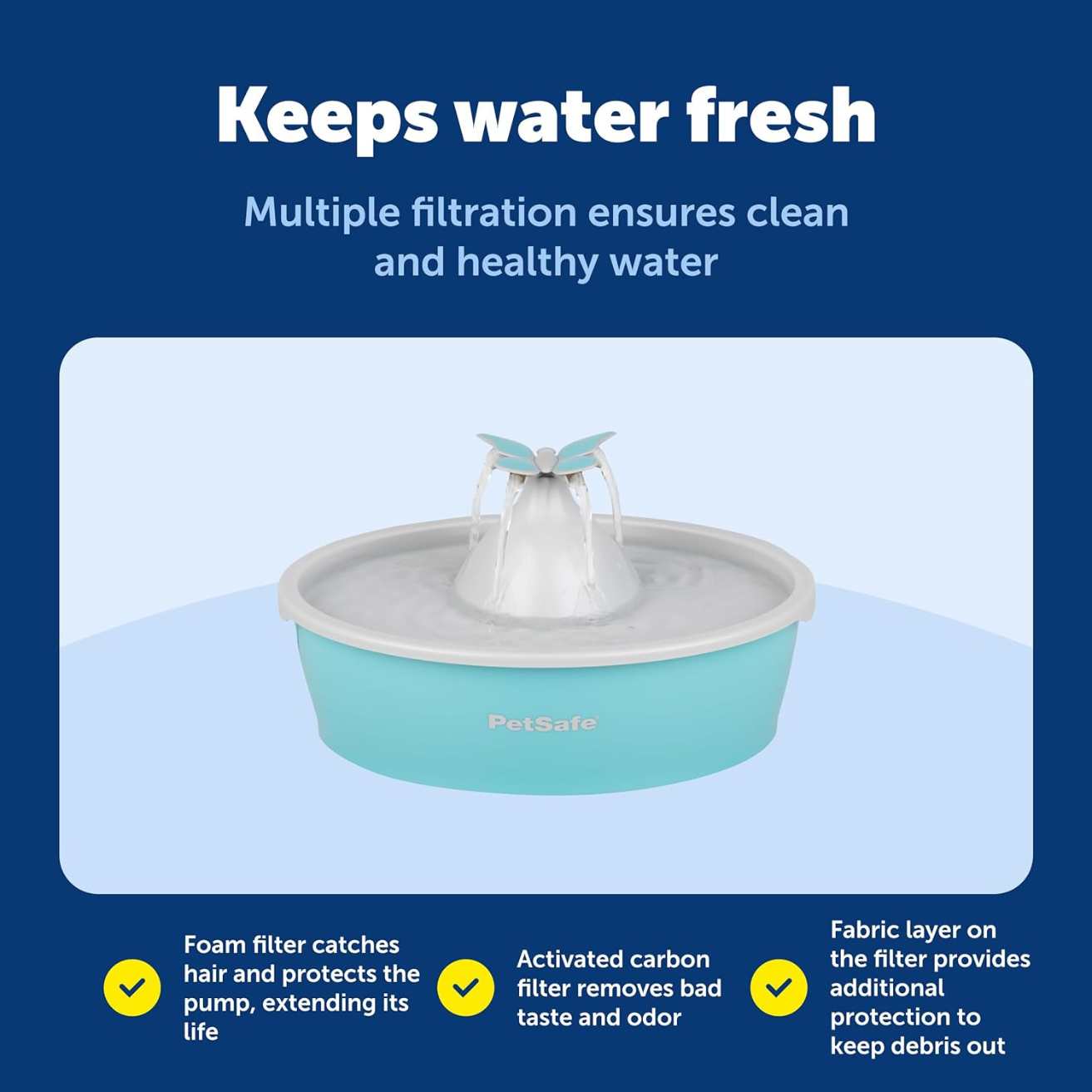 Keeps water fresh

Multiple filtration ensures clean and healthy water

PetSafe

Foam filter catches hair and protects the pump, extending its life

Activated carbon filter removes bad taste and odor

Fabric layer on the filter provides additional protection to keep debris out