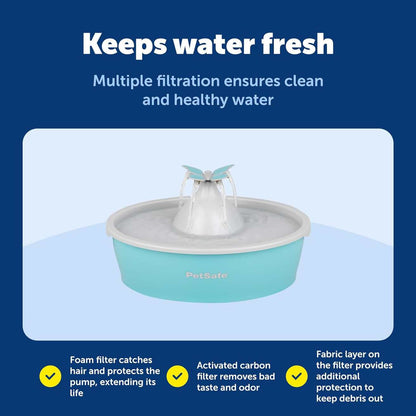 Keeps water fresh

Multiple filtration ensures clean and healthy water

PetSafe

Foam filter catches hair and protects the pump, extending its life

Activated carbon filter removes bad taste and odor

Fabric layer on the filter provides additional protection to keep debris out