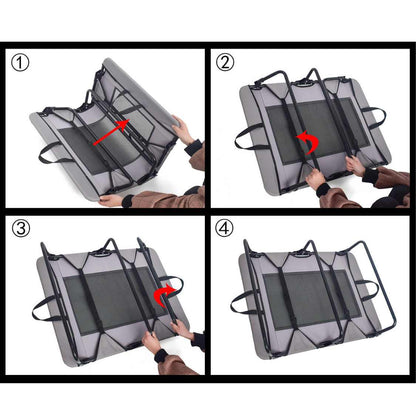 ①

②

③

④