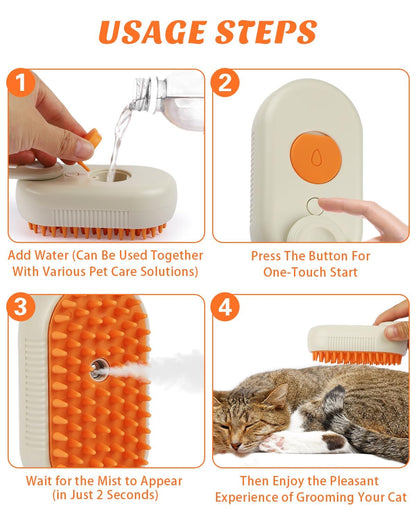 USAGE STEPS

1

Add Water (Can Be Used Together With Various Pet Care Solutions)

2

Press The Button For One-Touch Start

3

Wait for the Mist to Appear (in Just 2 Seconds)

4

Then Enjoy the Pleasant Experience of Grooming Your Cat