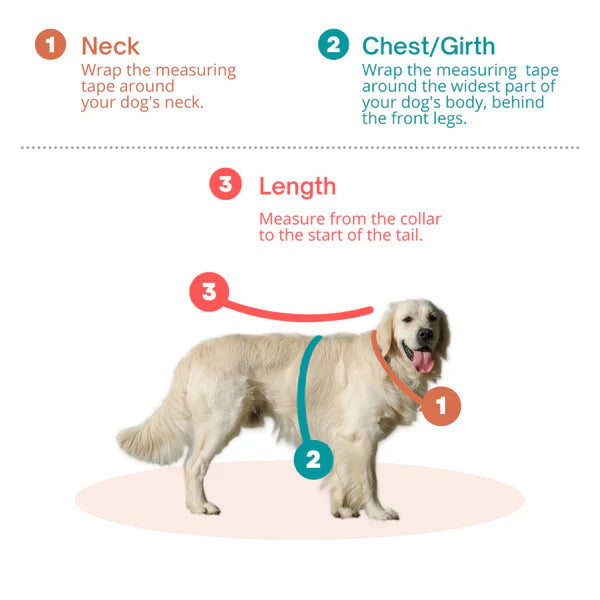 1 Neck
Wrap the measuring tape around your dog's neck.

2 Chest/Girth
Wrap the measuring tape around the widest part of your dog's body, behind the front legs.

3 Length
Measure from the collar to the start of the tail.

3

1

2