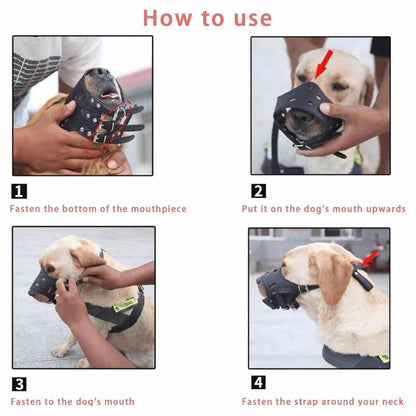 How to use

1
Fasten the bottom of the mouthpiece

2
Put it on the dog's mouth upwards

3
Fasten to the dog's mouth

4
Fasten the strap around your neck